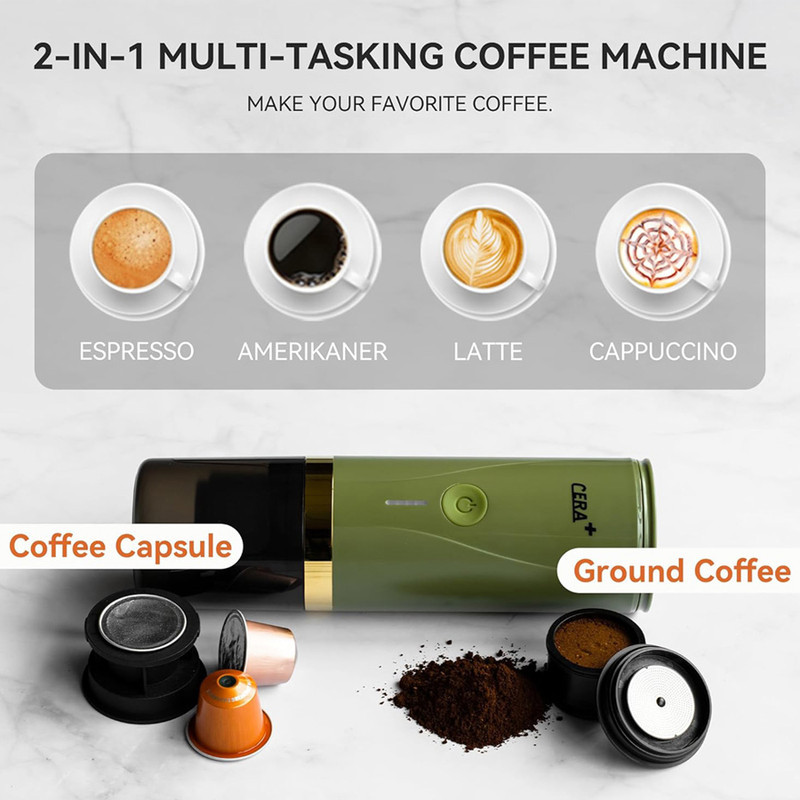 2-IN-1 MULTI-TASKING COFFEE MACHINE

MAKE YOUR FAVORITE COFFEE.

ESPRESSO

AMERIKANER

LATTE

CAPPUCCINO

CERA+

Coffee Capsule

Ground Coffee